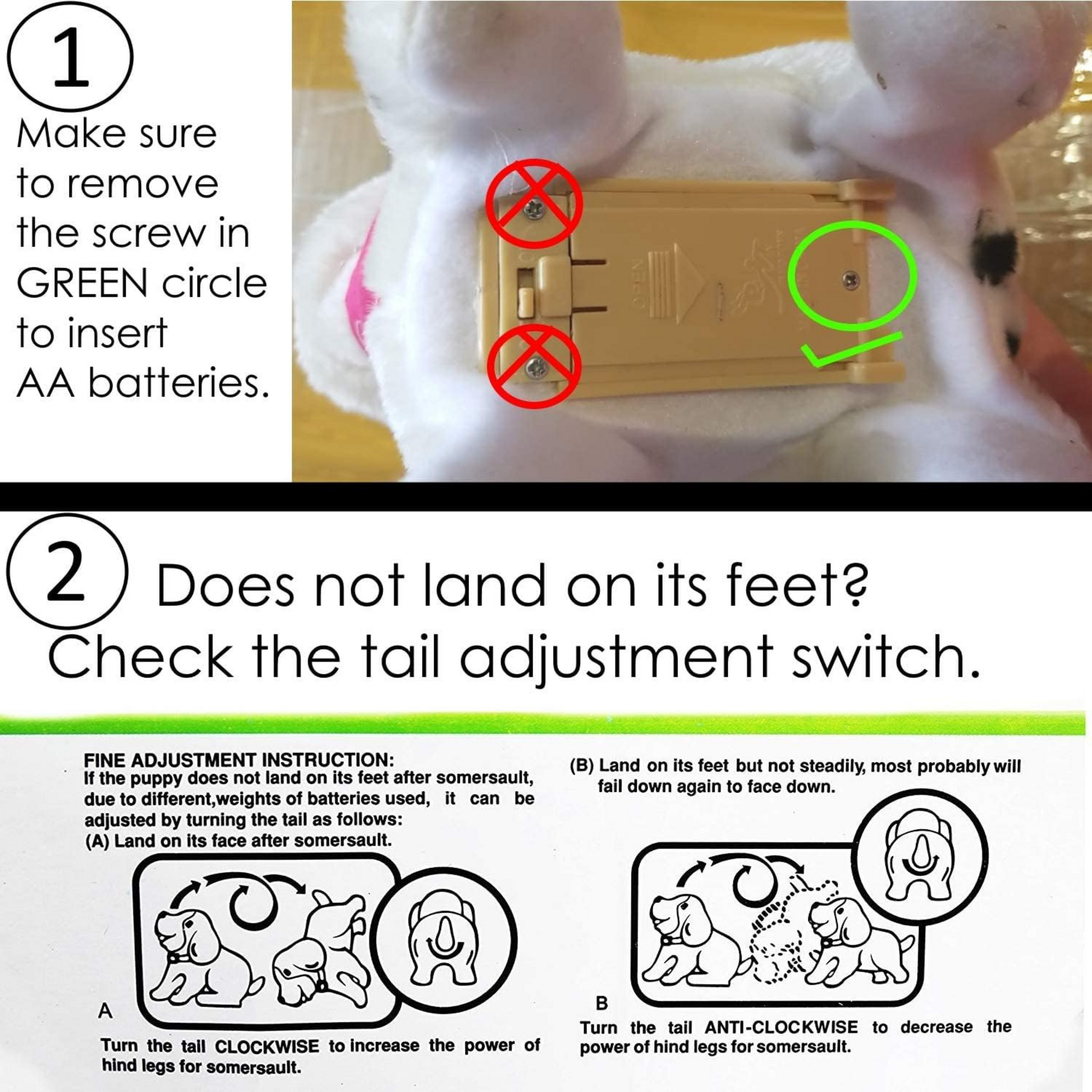 1

Make sure to remove the screw in GREEN circle to insert AA batteries.

2 Does not land on its feet? Check the tail adjustment switch.

FINE ADJUSTMENT INSTRUCTION:
If the puppy does not land on its feet after somersault, due to different,weights of batteries used, it can be adjusted by turning the tail as follows:
(A) Land on its face after somersault.

A

Turn the tail CLOCKWISE to increase the power of hind legs for somersault.

(B) Land on its feet but not steadily, most probably will fail down again to face down.

B

Turn the tail ANTI-CLOCKWISE to decrease the power of hind legs for somersault.